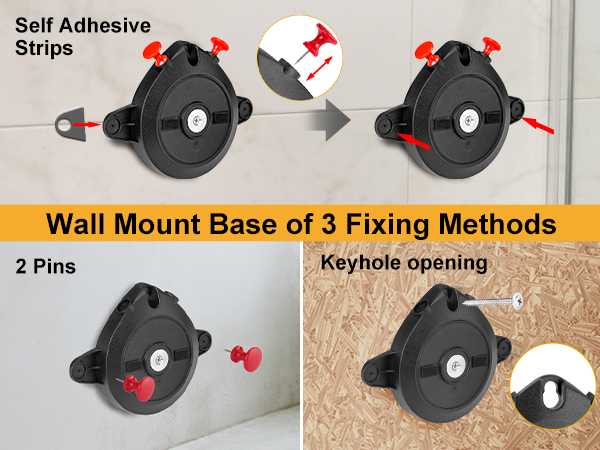 Self Adhesive Strips

Wall Mount Base of 3 Fixing Methods

2 Pins

Keyhole opening