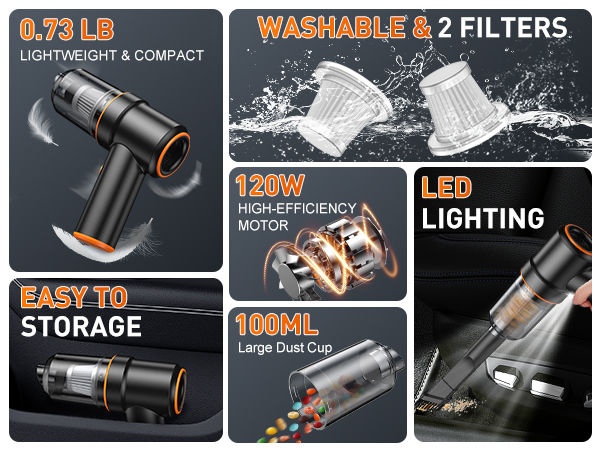 0.73 LB
LIGHTWEIGHT & COMPACT

WASHABLE & 2 FILTERS

120W
HIGH-EFFICIENCY MOTOR

LED
LIGHTING

EASY TO
STORAGE

100ML
Large Dust Cup