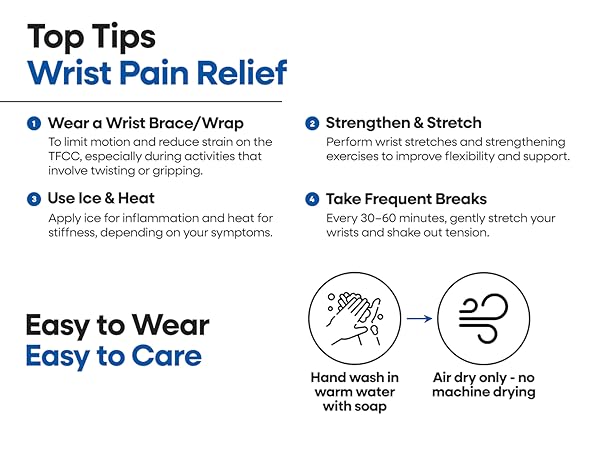 Top Tips
Wrist Pain Relief

1 Wear a Wrist Brace/Wrap
To limit motion and reduce strain on the TFCC, especially during activities that involve twisting or gripping.

2 Strengthen & Stretch
Perform wrist stretches and strengthening exercises to improve flexibility and support.

3 Use Ice & Heat
Apply ice for inflammation and heat for stiffness, depending on your symptoms.

4 Take Frequent Breaks
Every 30–60 minutes, gently stretch your wrists and shake out tension.

Easy to Wear
Easy to Care

Hand wash in warm water with soap

Air dry only - no machine drying