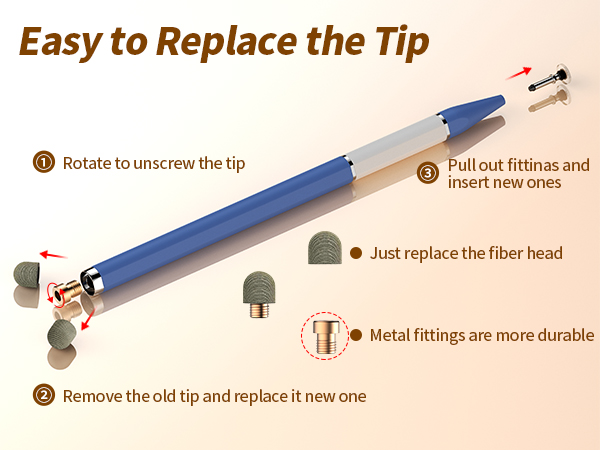 Easy to Replace the Tip

① Rotate to unscrew the tip

③ Pull out fittinas and insert new ones

Just replace the fiber head

Metal fittings are more durable

② Remove the old tip and replace it new one