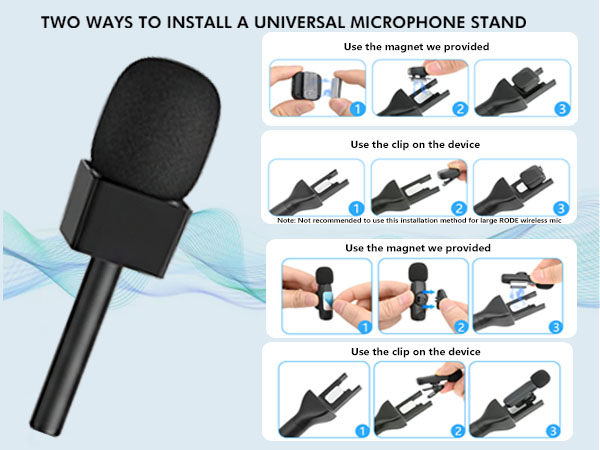 TWO WAYS TO INSTALL A UNIVERSAL MICROPHONE STAND

Use the magnet we provided

1 2 3

Use the clip on the device

1 2 3

Note: Not recommended to use this installation method for large RODE wireless mic

Use the magnet we provided

1 2 3

Use the clip on the device

1 2 3