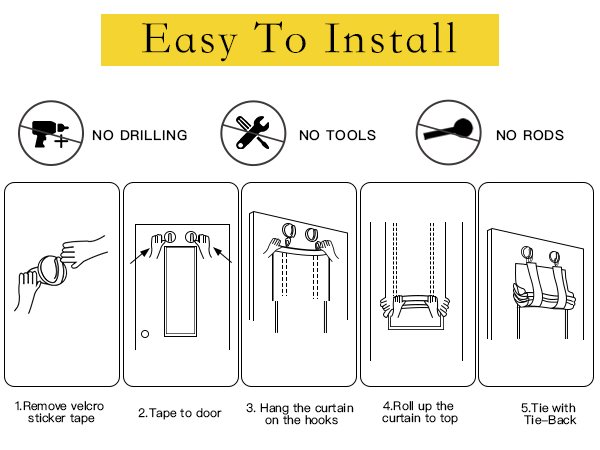 Easy To Install

NO DRILLING

NO TOOLS

NO RODS

1.Remove velcro sticker tape

2.Tape to door

3. Hang the curtain on the hooks

4.Roll up the curtain to top

5.Tie with Tie-Back