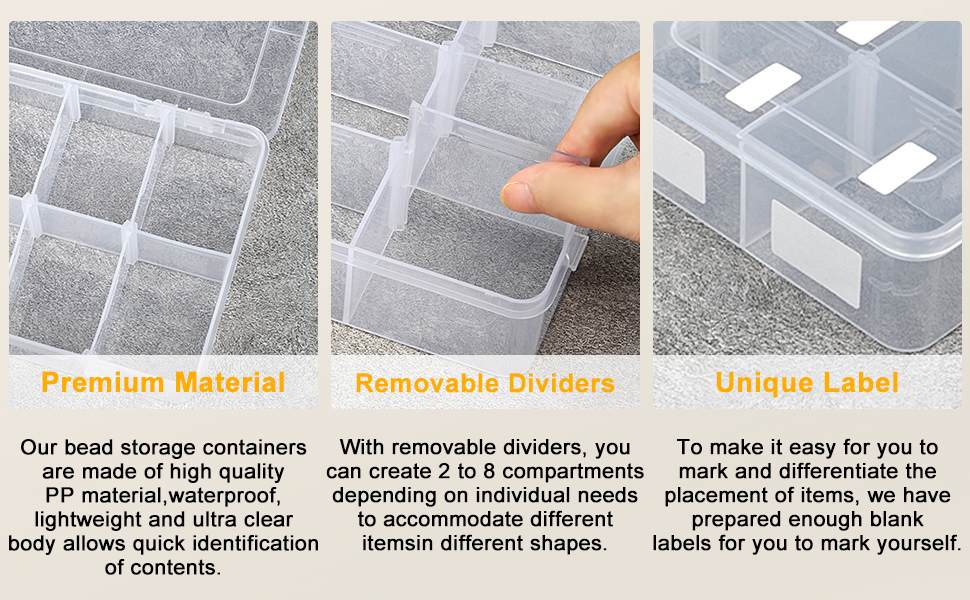 Premium Material

Our bead storage containers are made of high quality PP material,waterproof, lightweight and ultra clear body allows quick identification of contents.

Removable Dividers

With removable dividers, you can create 2 to 8 compartments depending on individual needs to accommodate different itemsin different shapes.

Unique Label

To make it easy for you to mark and differentiate the placement of items, we have prepared enough blank labels for you to mark yourself.