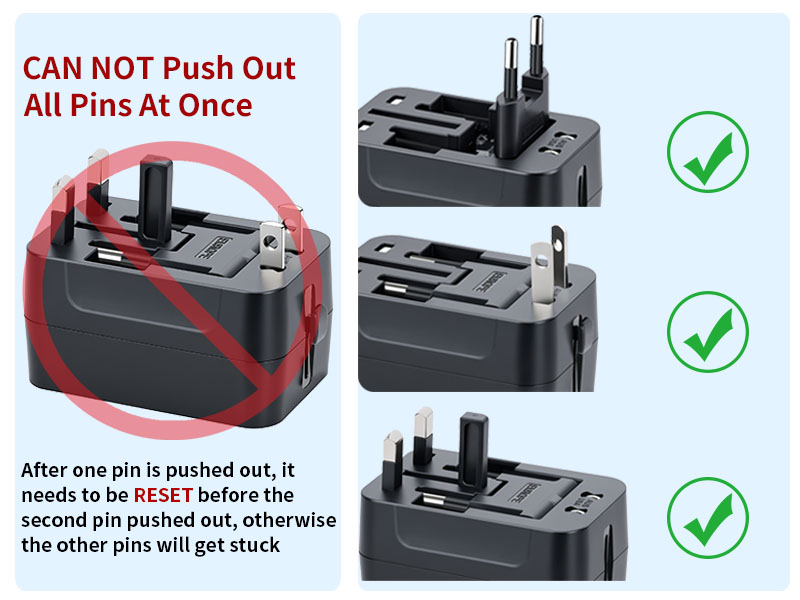 CAN NOT Push Out All Pins At Once

After one pin is pushed out, it needs to be RESET before the second pin pushed out, otherwise the other pins will get stuck