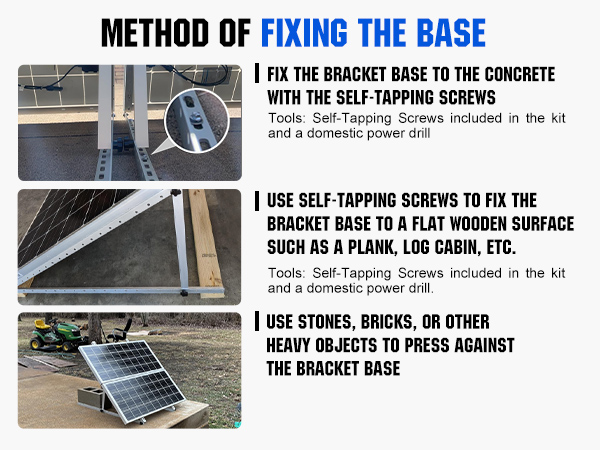 METHOD OF FIXING THE BASE

FIX THE BRACKET BASE TO THE CONCRETE WITH THE SELF-TAPPING SCREWS

Tools: Self-Tapping Screws included in the kit and a domestic power drill

USE SELF-TAPPING SCREWS TO FIX THE BRACKET BASE TO A FLAT WOODEN SURFACE SUCH AS A PLANK, LOG CABIN, ETC.

Tools: Self-Tapping Screws included in the kit and a domestic power drill.

USE STONES, BRICKS, OR OTHER HEAVY OBJECTS TO PRESS AGAINST THE BRACKET BASE