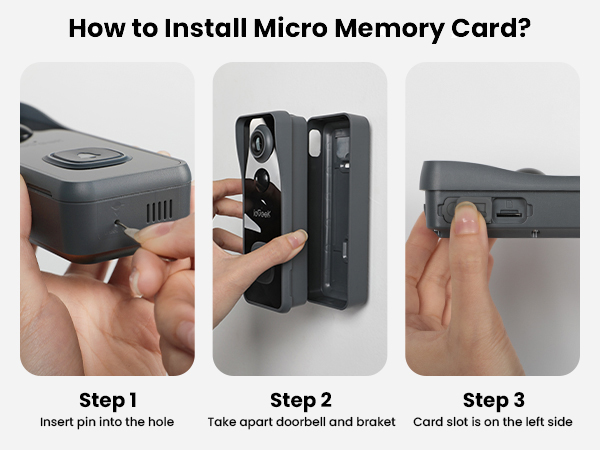 How to Install Micro Memory Card?

ieGeek

Step 1
Insert pin into the hole

Step 2
Take apart doorbell and braket

Step 3
Card slot is on the left side