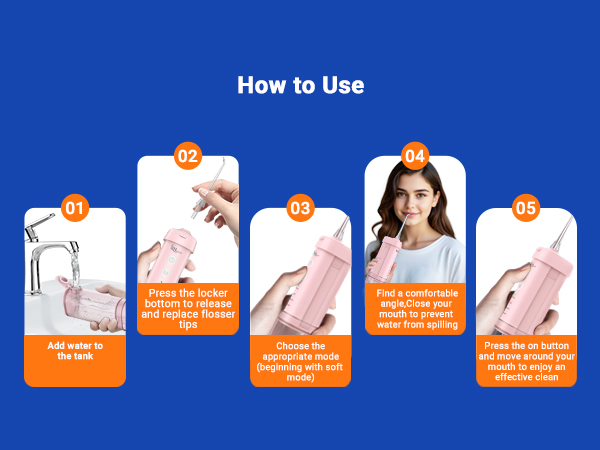 How to Use

01

Add water to the tank

02

Press the locker bottom to release and replace flosser tips

03

Choose the appropriate mode (beginning with soft mode)

04

Find a comfortable angle,Close your mouth to prevent water from spilling

05

Press the on button and move around your mouth to enjoy an effective clean