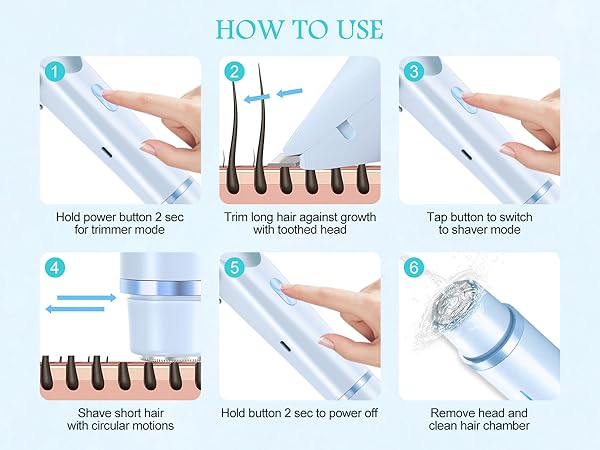 HOW TO USE

1

Hold power button 2 sec for trimmer mode

2

Trim long hair against growth with toothed head

3

Tap button to switch to shaver mode

4

Shave short hair with circular motions

5

Hold button 2 sec to power off

6

Remove head and clean hair chamber