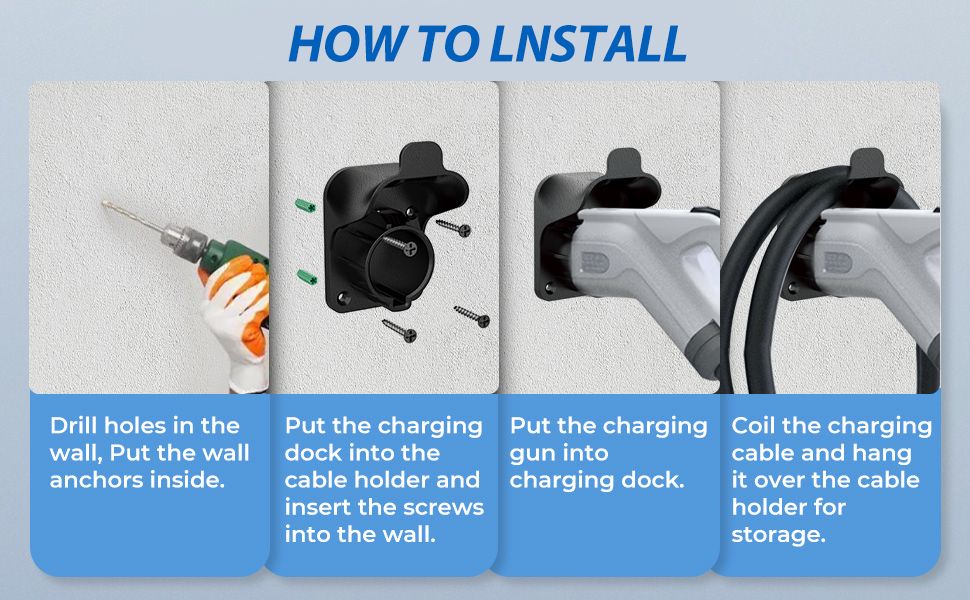 HOW TO LNSTALL

Drill holes in the wall, Put the wall anchors inside.

Put the charging dock into the cable holder and insert the screws into the wall.

Put the charging gun into charging dock.

Coil the charging cable and hang it over the cable holder for storage.