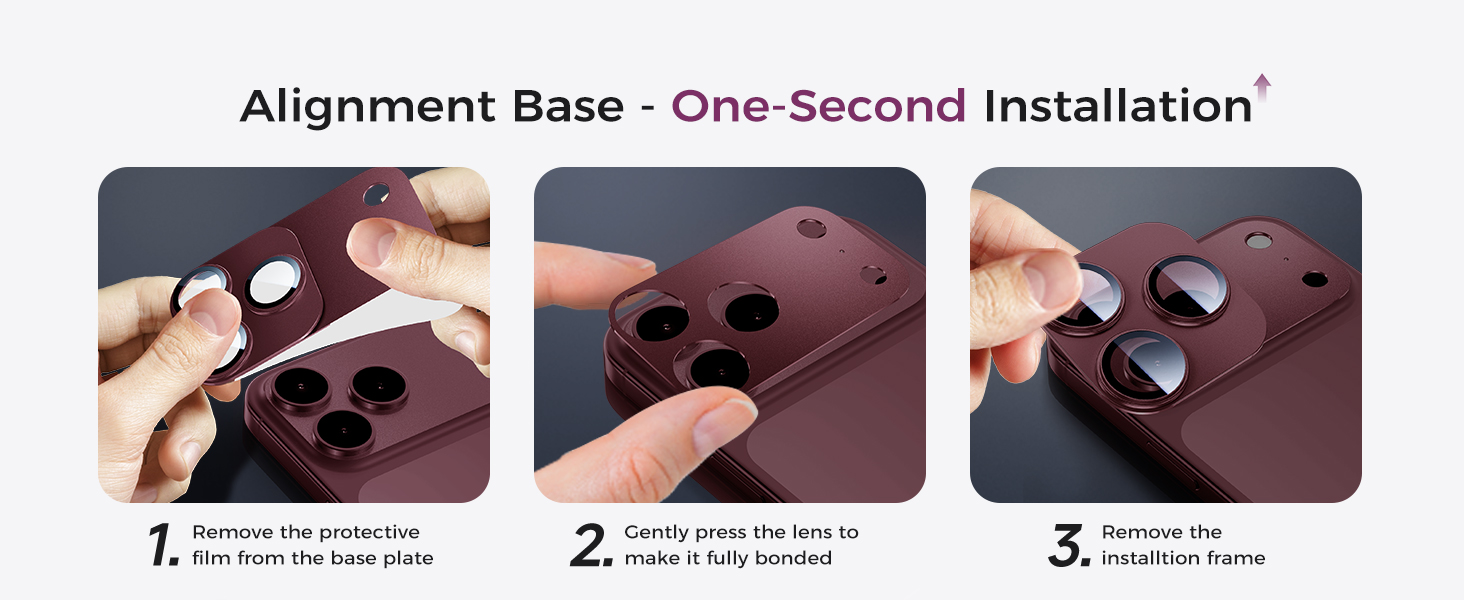 Alignment Base - One-Second Installation

1. Remove the protective film from the base plate

2. Gently press the lens to make it fully bonded

3. Remove the installtion frame