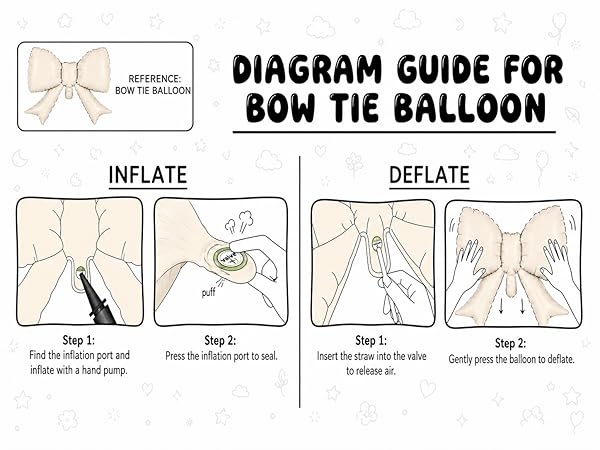 REFERENCE:
BOW TIE BALLOON

DIAGRAM GUIDE FOR BOW TIE BALLOON

INFLATE

valve

puff

Step 1:
Find the inflation port and inflate with a hand pump.

Step 2:
Press the inflation port to seal.

DEFLATE

Step 1:
Insert the straw into the valve to release air.

Step 2:
Gently press the balloon to deflate.