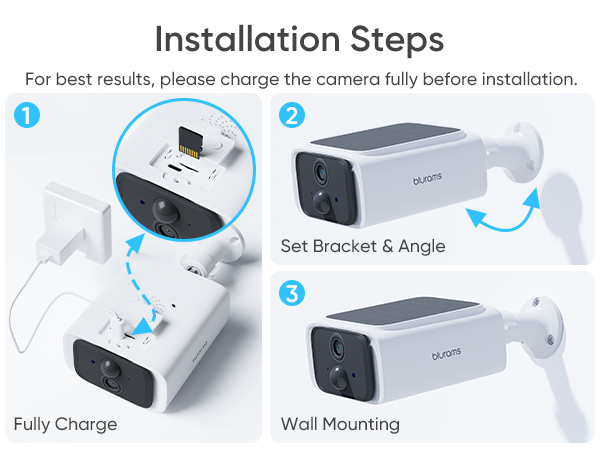 Installation Steps

For best results, please charge the camera fully before installation.

1

Fully Charge

2

blurams

Set Bracket & Angle

3

blurams

Wall Mounting