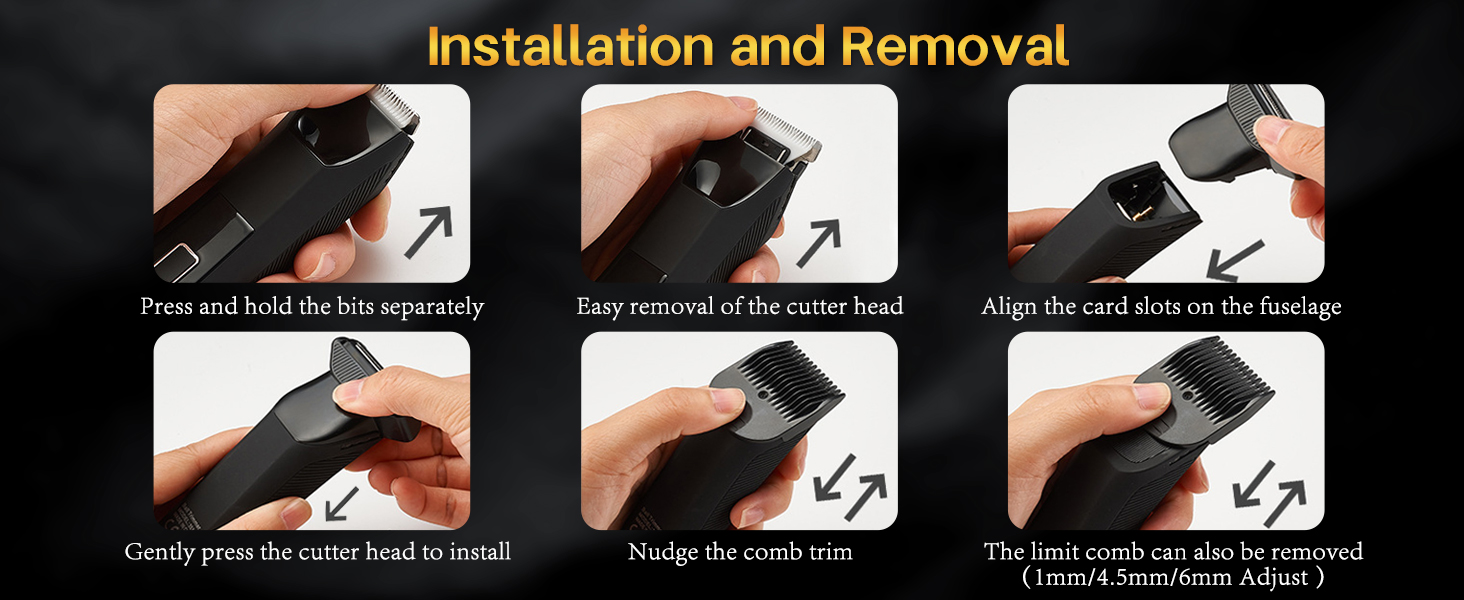 Installation and Removal

Press and hold the bits separately

Easy removal of the cutter head

Align the card slots on the fuselage

Gently press the cutter head to install

Nudge the comb trim

The limit comb can also be removed
（1mm/4.5mm/6mm Adjust）