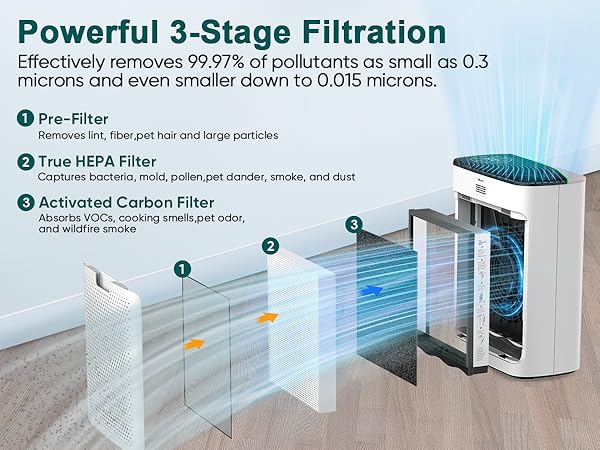 Powerful 3-Stage Filtration

Effectively removes 99.97% of pollutants as small as 0.3 microns and even smaller down to 0.015 microns.

1 Pre-Filter
Removes lint, fiber,pet hair and large particles

2 True HEPA Filter
Captures bacteria, mold, pollen,pet dander, smoke, and dust

3 Activated Carbon Filter
Absorbs VOCs, cooking smells,pet odor, and wildfire smoke

1

2

3