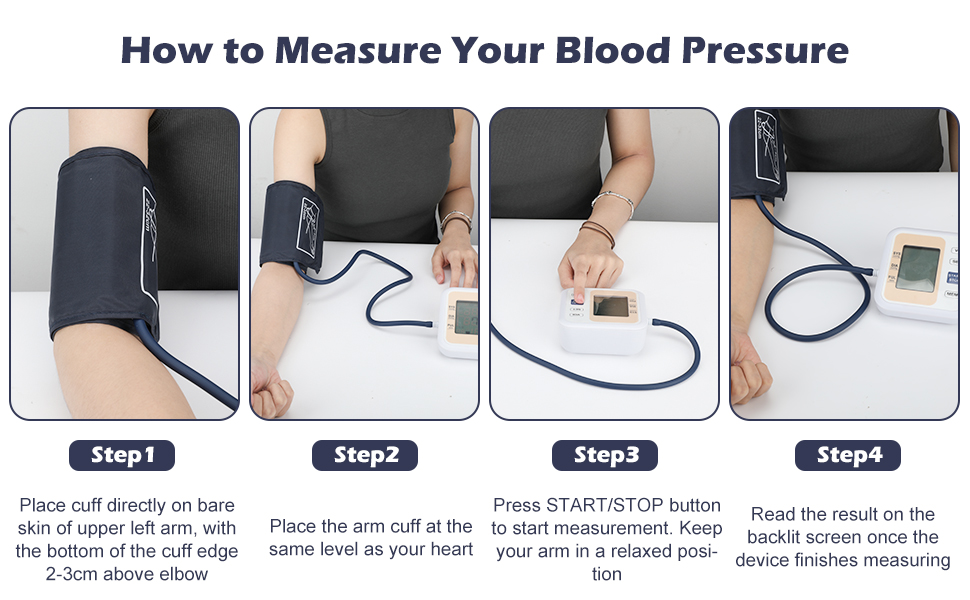 How to Measure Your Blood Pressure

Step1

Place cuff directly on bare skin of upper left arm, with the bottom of the cuff edge 2-3cm above elbow

Step2

Place the arm cuff at the same level as your heart

Step3

Press START/STOP button to start measurement. Keep your arm in a relaxed position

Step4

Read the result on the backlit screen once the device finishes measuring