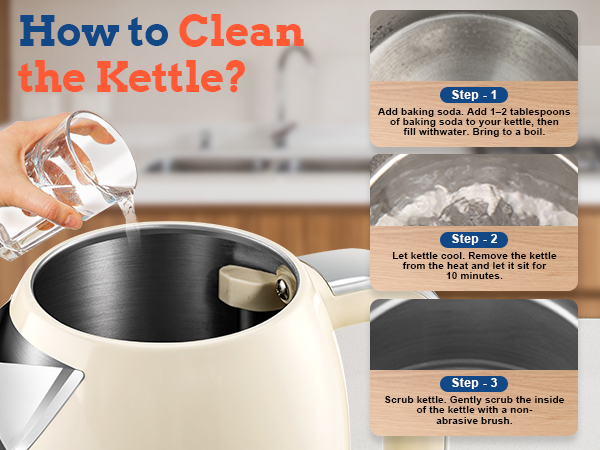 How to Clean the Kettle?

Step - 1

Add baking soda. Add 1–2 tablespoons of baking soda to your kettle, then fill withwater. Bring to a boil.

Step - 2

Let kettle cool. Remove the kettle from the heat and let it sit for 10 minutes.

Step - 3

Scrub kettle. Gently scrub the inside of the kettle with a non-abrasive brush.