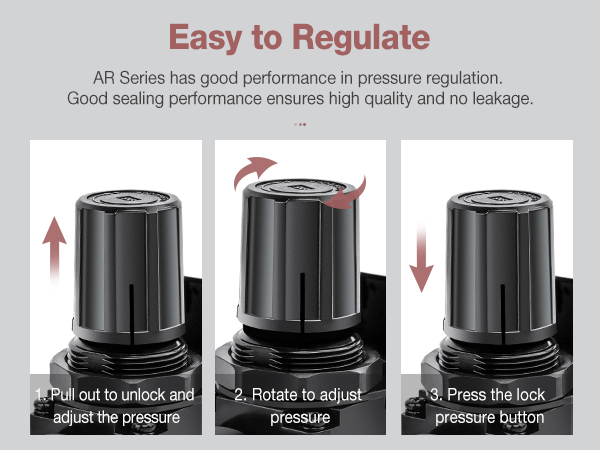 Easy to Regulate

AR Series has good performance in pressure regulation.
Good sealing performance ensures high quality and no leakage.

1. Pull out to unlock and adjust the pressure

2. Rotate to adjust pressure

3. Press the lock pressure button