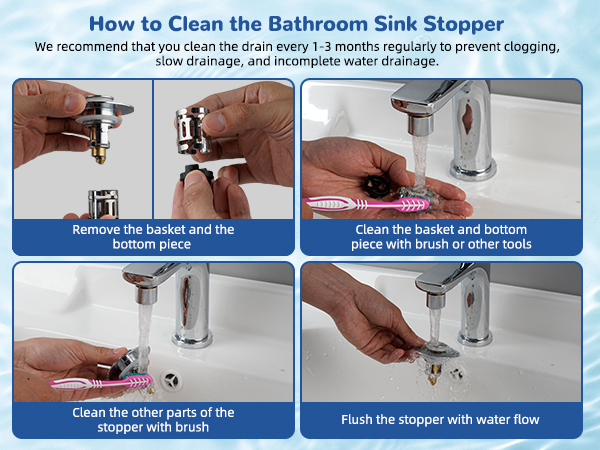 How to Clean the Bathroom Sink Stopper

We recommend that you clean the drain every 1-3 months regularly to prevent clogging, slow drainage, and incomplete water drainage.

Remove the basket and the bottom piece

Clean the basket and bottom piece with brush or other tools

Clean the other parts of the stopper with brush

Flush the stopper with water flow