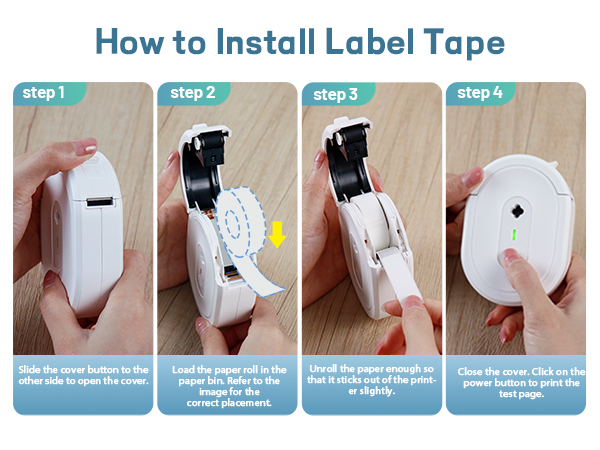 How to Install Label Tape

step 1

Slide the cover button to the other side to open the cover.

step 2

Load the paper roll in the paper bin. Refer to the image for the correct placement.

step 3

Unroll the paper enough so that it sticks out of the printer slightly.

step 4

Close the cover. Click on the power button to print the test page.