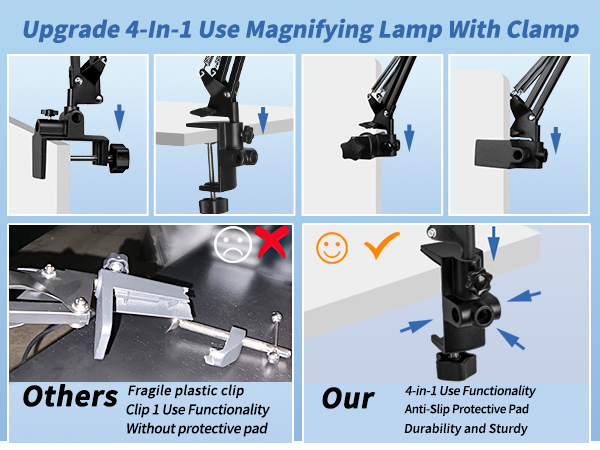 Upgrade 4-In-1 Use Magnifying Lamp With Clamp

Others
Fragile plastic clip
Clip 1 Use Functionality
Without protective pad

Our
4-in-1 Use Functionality
Anti-Slip Protective Pad
Durability and Sturdy