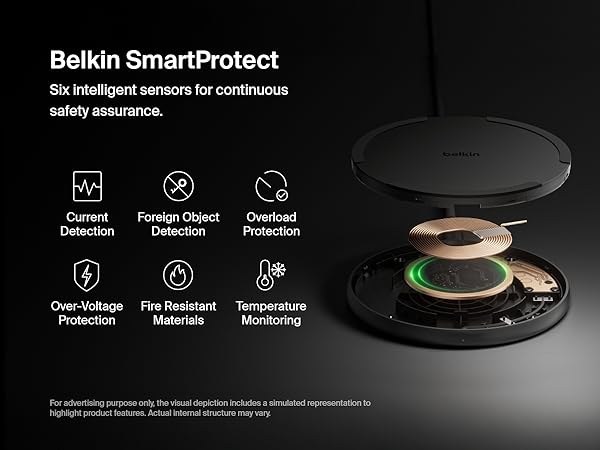 Belkin SmartProtect

Six intelligent sensors for continuous safety assurance.

belkin

Current Detection

Foreign Object Detection

Overload Protection

Over-Voltage Protection

Fire Resistant Materials

Temperature Monitoring

For advertising purpose only, the visual depiction includes a simulated representation to highlight product features. Actual internal structure may vary.