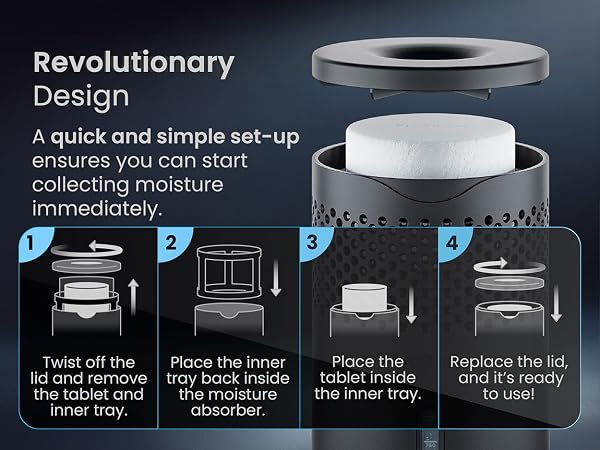 Revolutionary Design

A quick and simple set-up ensures you can start collecting moisture immediately.

1
Twist off the lid and remove the tablet and inner tray.

2
Place the inner tray back inside the moisture absorber.

3
Place the tablet inside the inner tray.

4
Replace the lid, and it's ready to use!