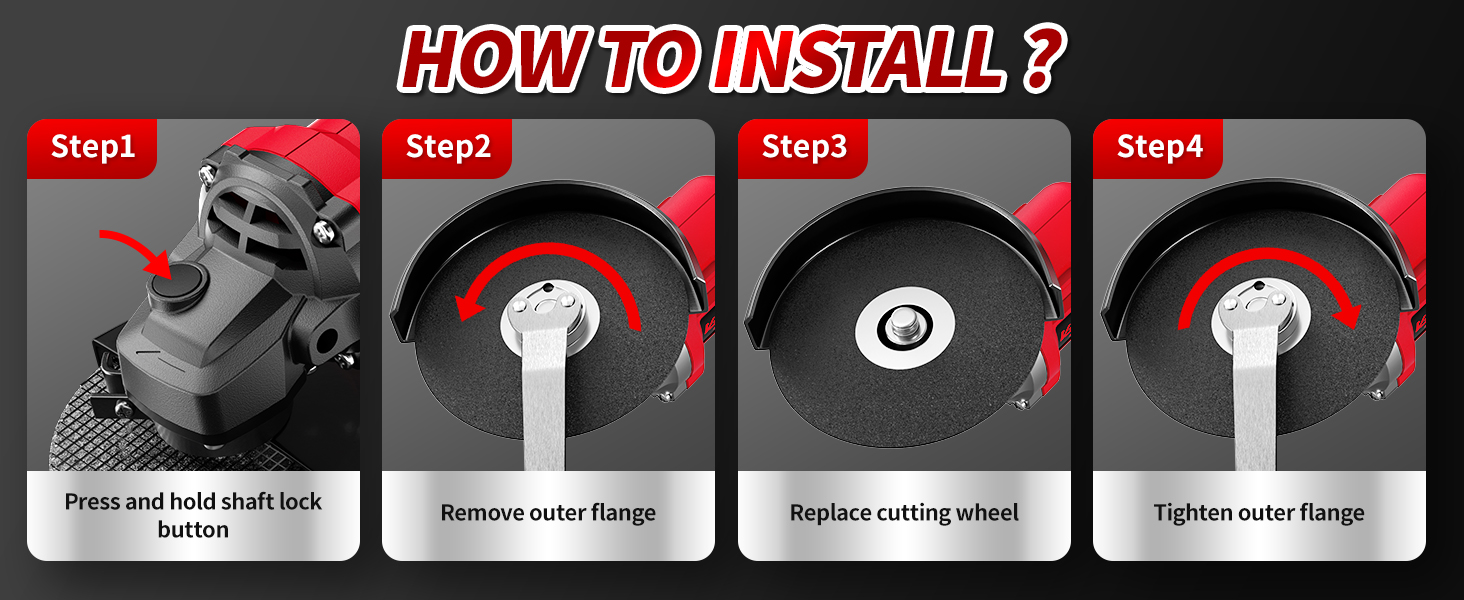 HOW TO INSTALL ?

Step1

Press and hold shaft lock button

Step2

Remove outer flange

Step3

Replace cutting wheel

Step4

Tighten outer flange