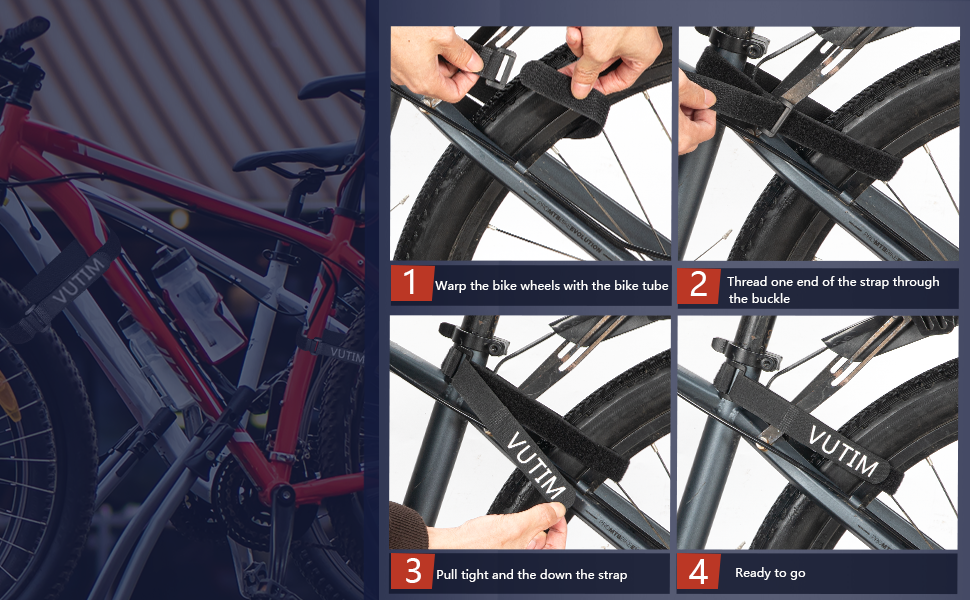 VUTIM

VUTIM

1 Warp the bike wheels with the bike tube

2 Thread one end of the strap through the buckle

VUTIM

3 Pull tight and the down the strap

VUTIM

4 Ready to go