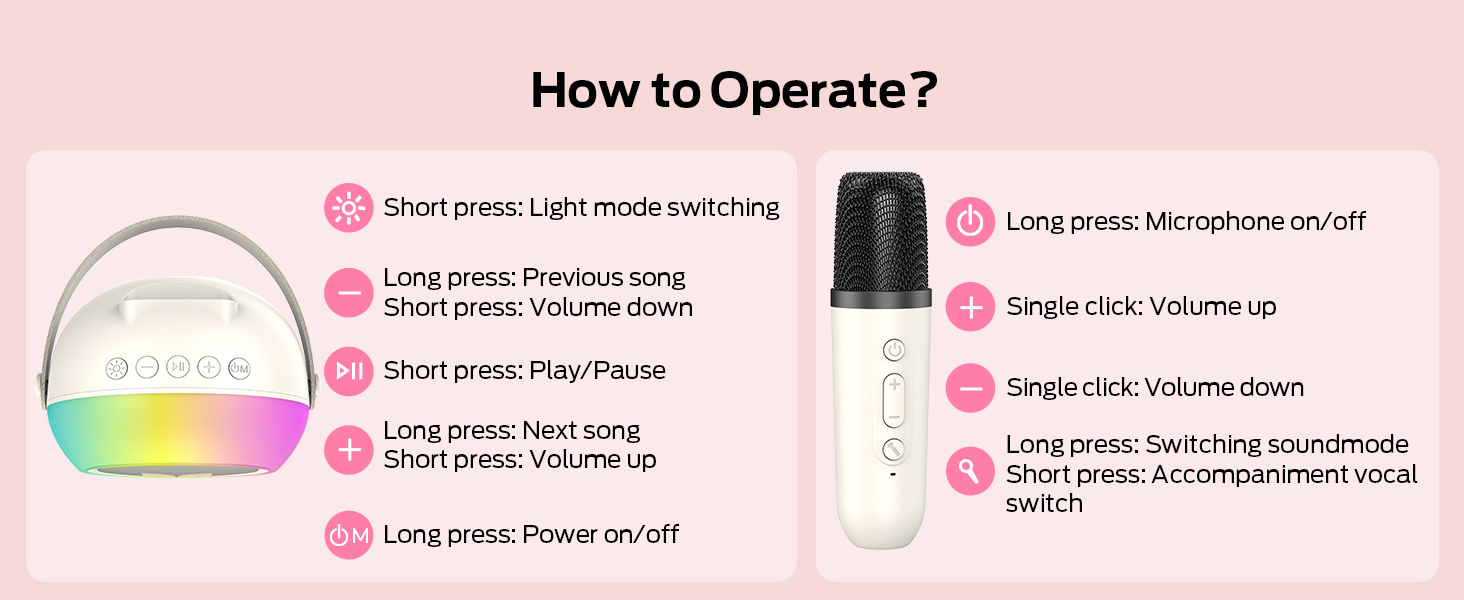 How to Operate?

Short press: Light mode switching

Long press: Previous song
Short press: Volume down

Short press: Play/Pause

Long press: Next song
Short press: Volume up

M Long press: Power on/off

Long press: Microphone on/off

Single click: Volume up

Single click: Volume down

Long press: Switching soundmode
Short press: Accompaniment vocal switch