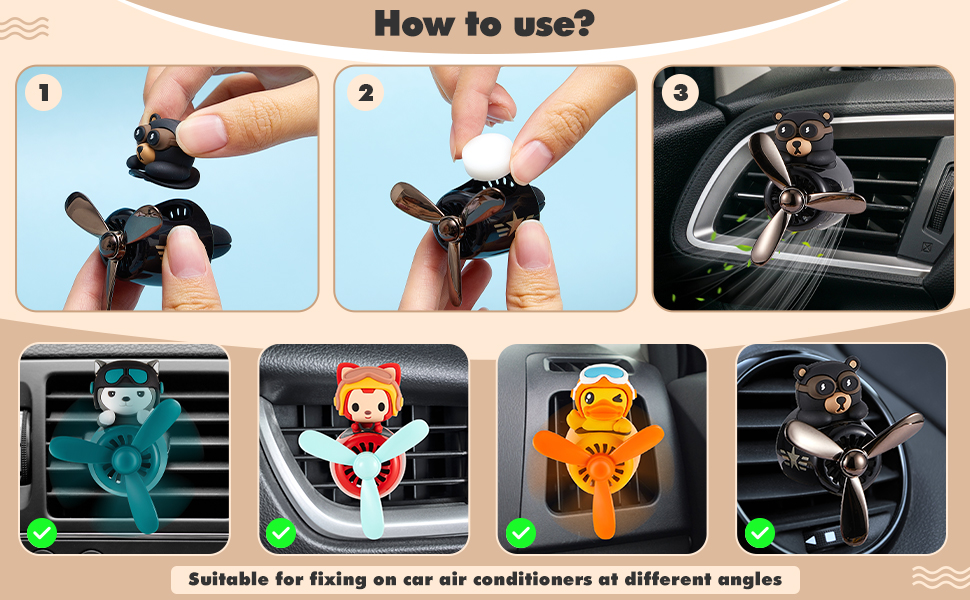 How to use?

1

2

3

Suitable for fixing on car air conditioners at different angles