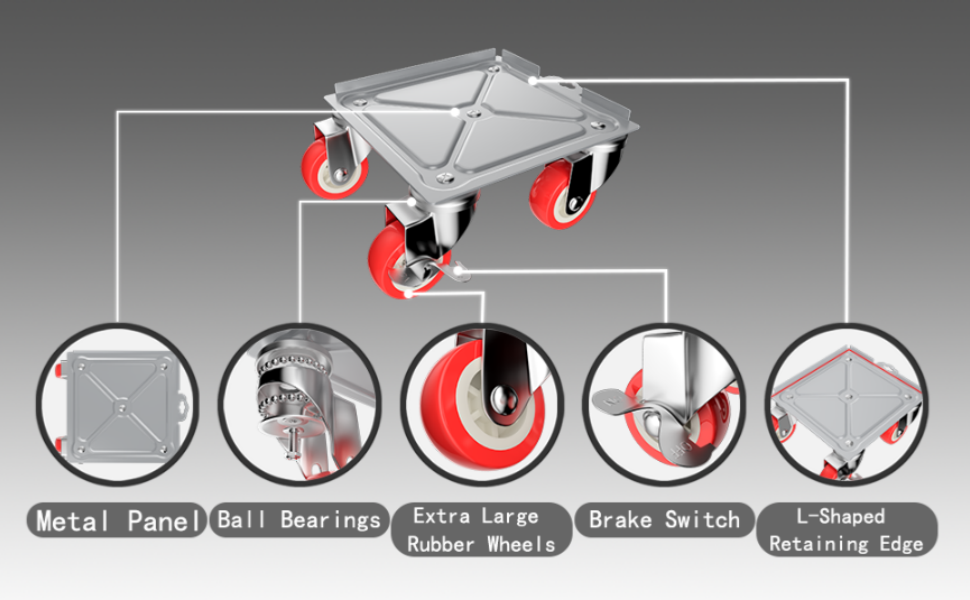 Metal Panel

Ball Bearings

Extra Large
Rubber Wheels

Brake Switch

L-Shaped
Retaining Edge