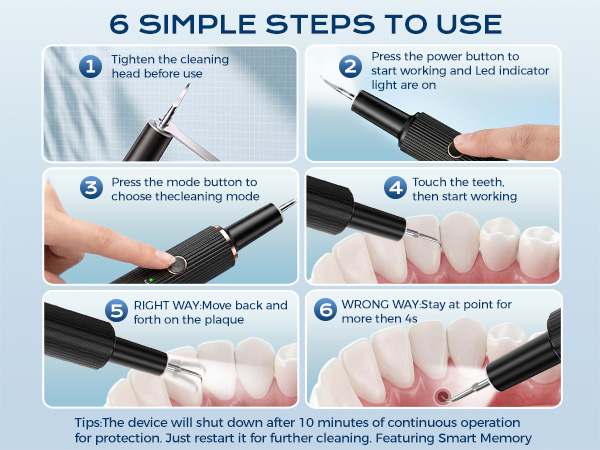 6 SIMPLE STEPS TO USE

1 Tighten the cleaning head before use

2 Press the power button to start working and Led indicator light are on

3 Press the mode button to choose thecleaning mode

4 Touch the teeth, then start working

5 RIGHT WAY:Move back and forth on the plaque

6 WRONG WAY:Stay at point for more then 4s

Tips:The device will shut down after 10 minutes of continuous operation for protection. Just restart it for further cleaning. Featuring Smart Memory