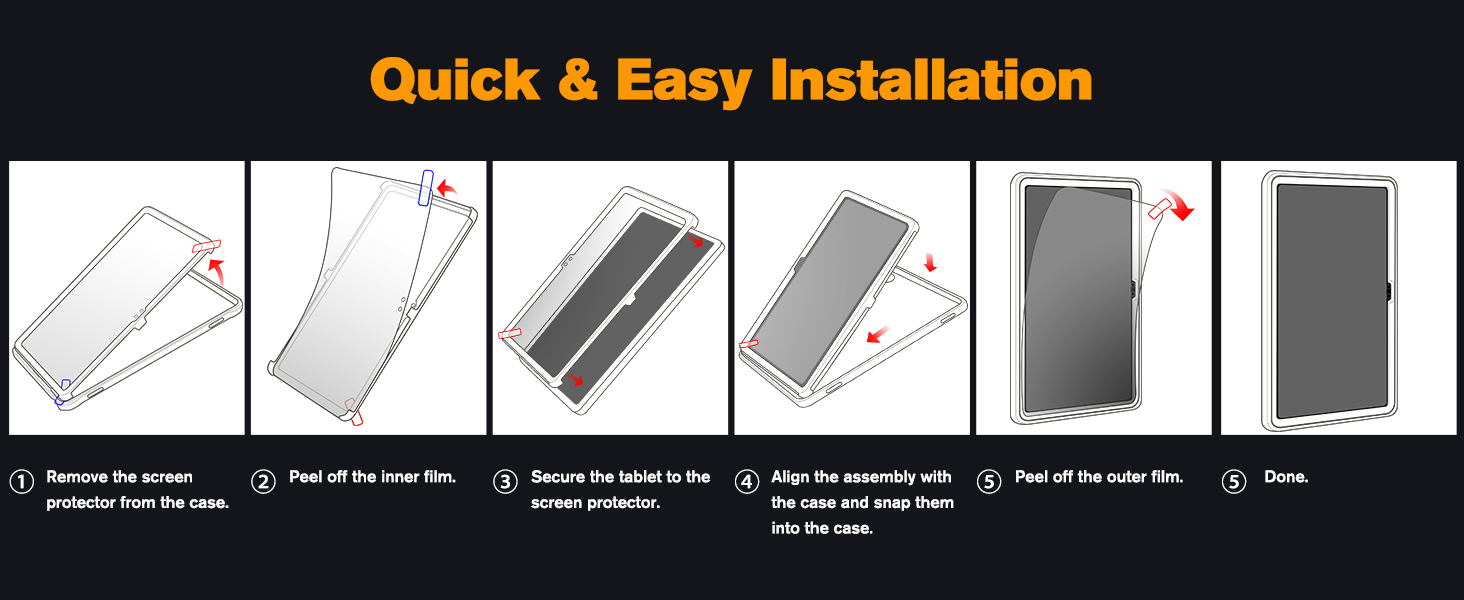 Quick & Easy Installation

① Remove the screen protector from the case.

② Peel off the inner film.

③ Secure the tablet to the screen protector.

④ Align the assembly with the case and snap them into the case.

⑤ Peel off the outer film.

⑤ Done.