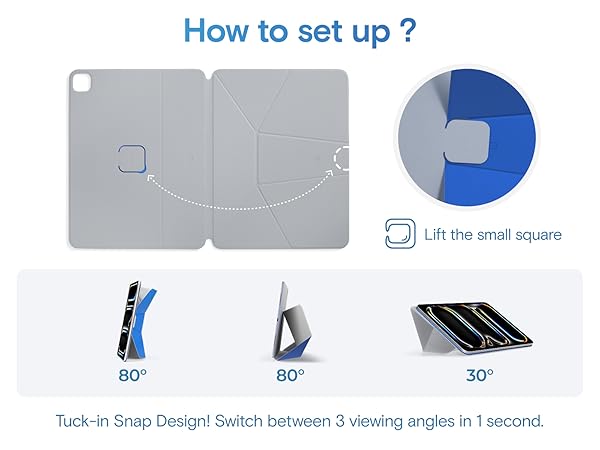 How to set up ?

Lift the small square

80°

80°

30°

Tuck-in Snap Design! Switch between 3 viewing angles in 1 second.