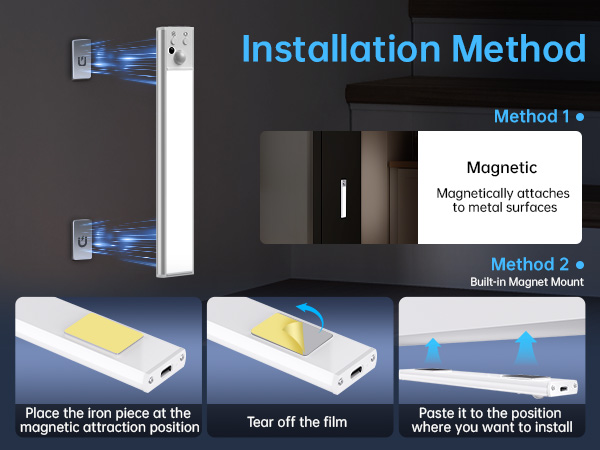 Installation Method

Method 1

Magnetic

Magnetically attaches to metal surfaces

Method 2

Built-in Magnet Mount

Place the iron piece at the magnetic attraction position

Tear off the film

Paste it to the position where you want to install