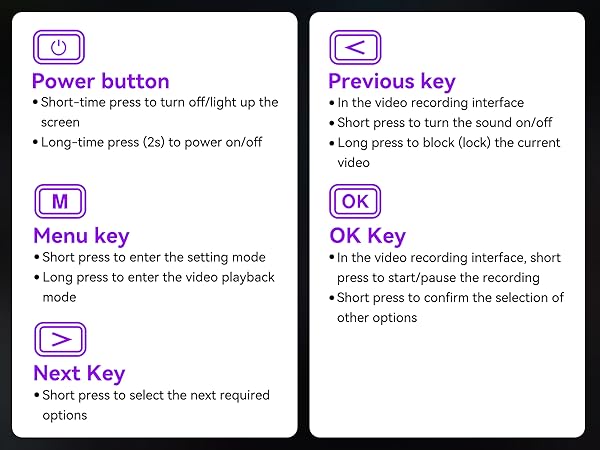 Power button
• Short-time press to turn off/light up the screen
• Long-time press (2s) to power on/off

M
Menu key
• Short press to enter the setting mode
• Long press to enter the video playback mode

>
Next Key
• Short press to select the next required options

<
Previous key
• In the video recording interface
• Short press to turn the sound on/off
• Long press to block (lock) the current video

OK
OK Key
• In the video recording interface, short press to start/pause the recording
• Short press to confirm the selection of other options