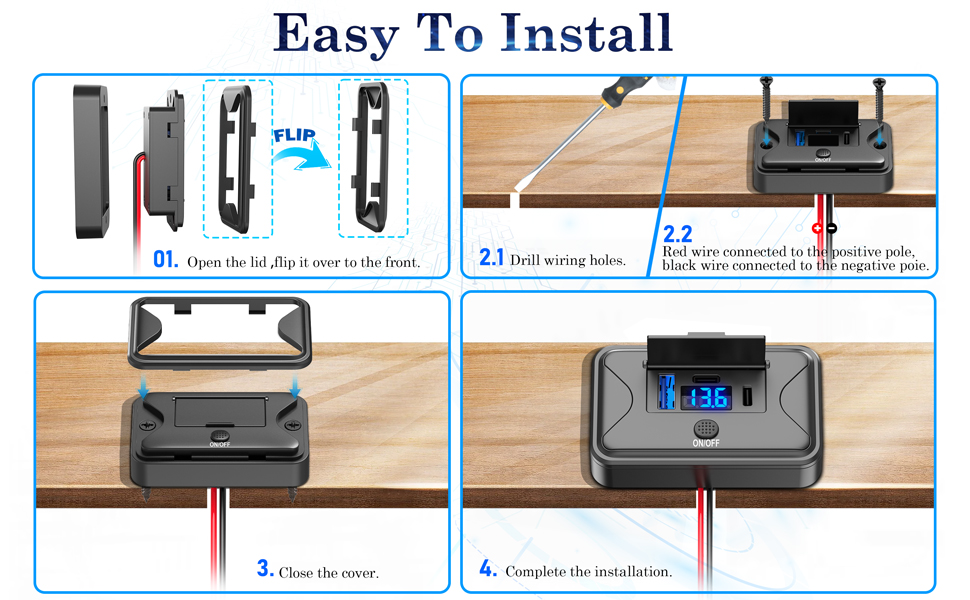 Easy To Install

FLIP

01. Open the lid ,flip it over to the front.

ON/OFF

2.1 Drill wiring holes.

2.2
Red wire connected to the positive pole, black wire connected to the negative poie.

ON/OFF

3. Close the cover.

13.6

ON/OFF

4. Complete the installation.