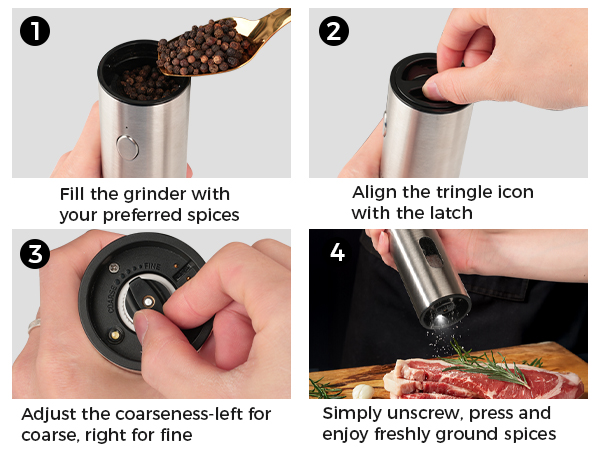 1

Fill the grinder with your preferred spices

2

Align the tringle icon with the latch

3

COARSE FINE

Adjust the coarseness-left for coarse, right for fine

4

Simply unscrew, press and enjoy freshly ground spices