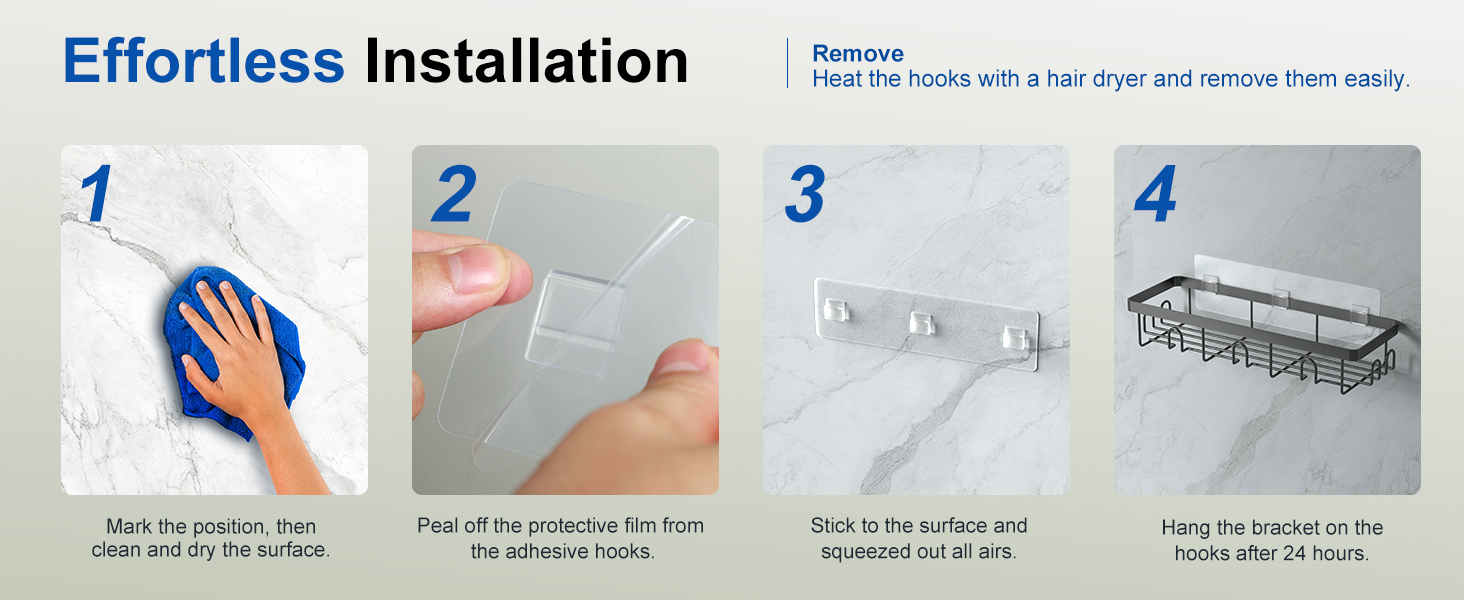 Effortless Installation

Remove
Heat the hooks with a hair dryer and remove them easily.

1

Mark the position, then clean and dry the surface.

2

Peal off the protective film from the adhesive hooks.

3

Stick to the surface and squeezed out all airs.

4

Hang the bracket on the hooks after 24 hours.