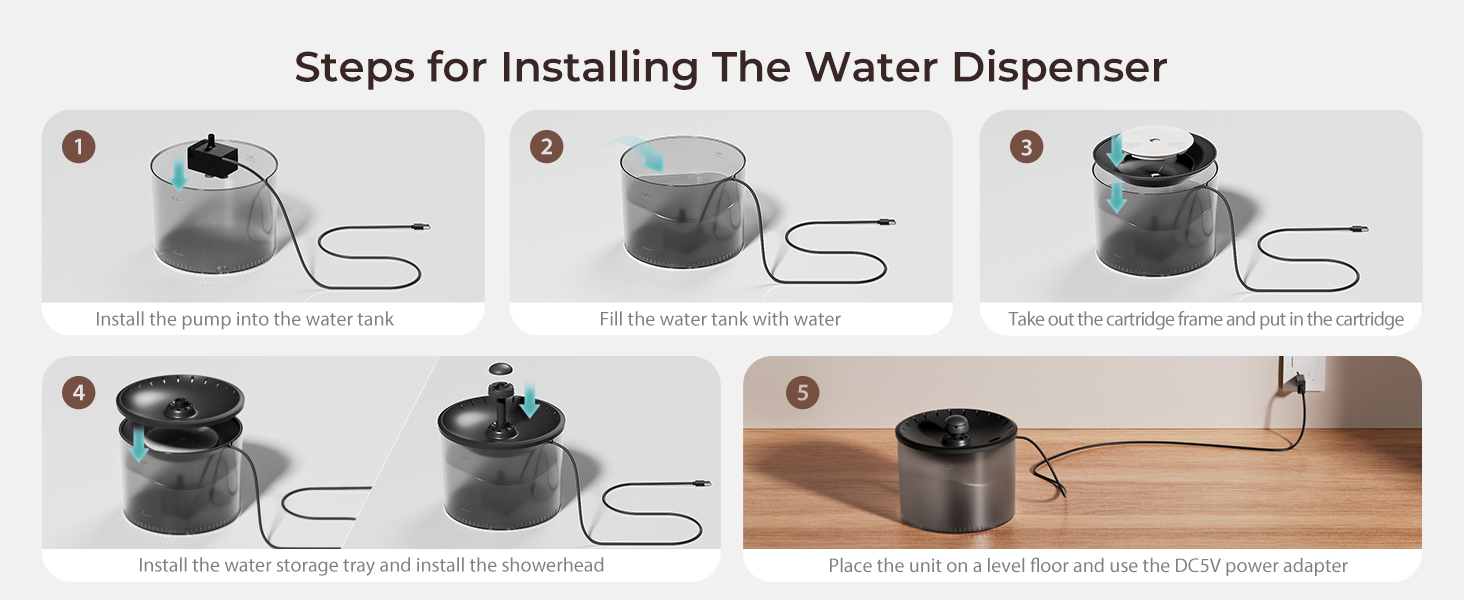 Steps for Installing The Water Dispenser

1
Install the pump into the water tank

2
Fill the water tank with water

3
Take out the cartridge frame and put in the cartridge

4
Install the water storage tray and install the showerhead

5
Place the unit on a level floor and use the DC5V power adapter