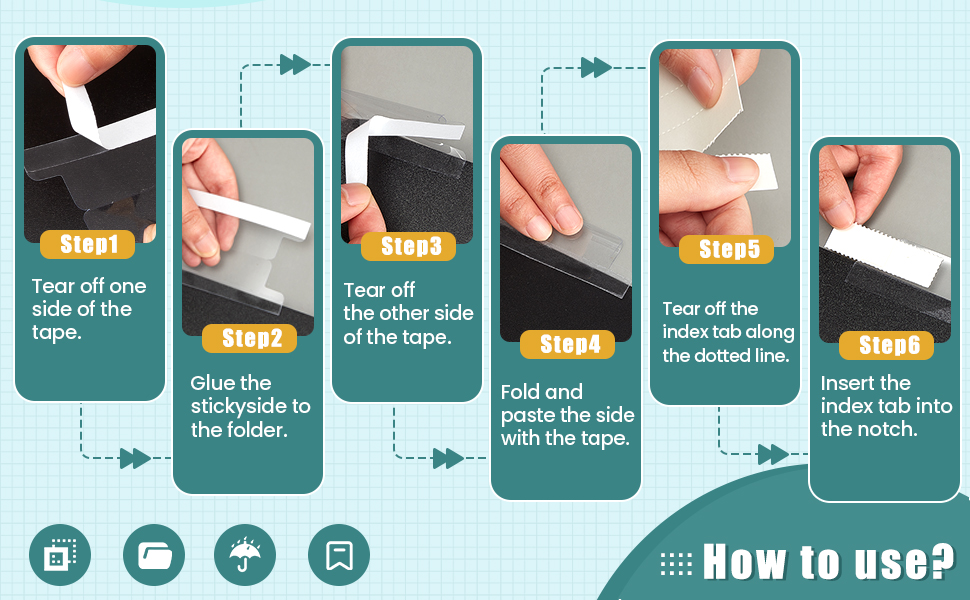 Step1

Tear off one side of the tape.

Step2

Glue the stickyside to the folder.

Step3

Tear off the other side of the tape.

Step4

Fold and paste the side with the tape.

Step5

Tear off the index tab along the dotted line.

Step6

Insert the index tab into the notch.

How to use?