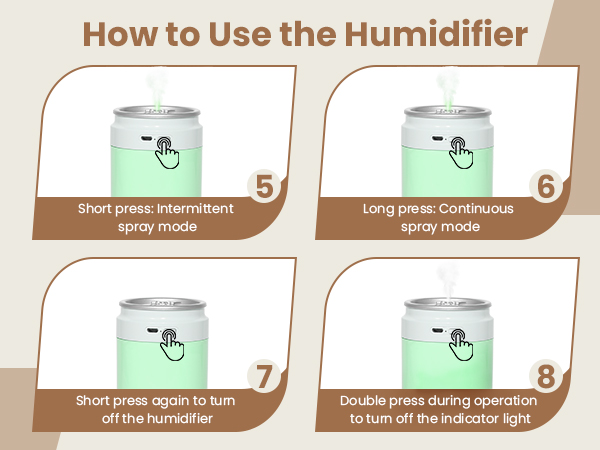 How to Use the Humidifier

5
Short press: Intermittent spray mode

6
Long press: Continuous spray mode

7
Short press again to turn off the humidifier

8
Double press during operation to turn off the indicator light