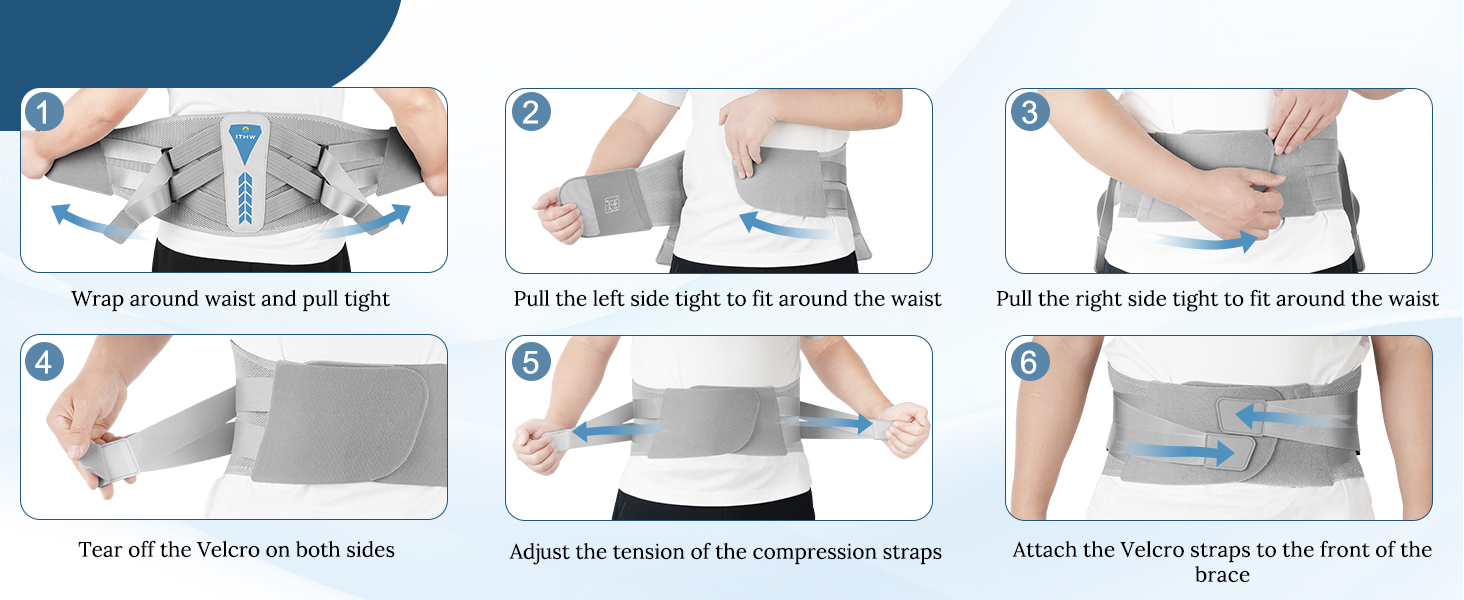 1

ITHW

Wrap around waist and pull tight

2

Pull the left side tight to fit around the waist

3

Pull the right side tight to fit around the waist

4

Tear off the Velcro on both sides

5

Adjust the tension of the compression straps

6

Attach the Velcro straps to the front of the brace