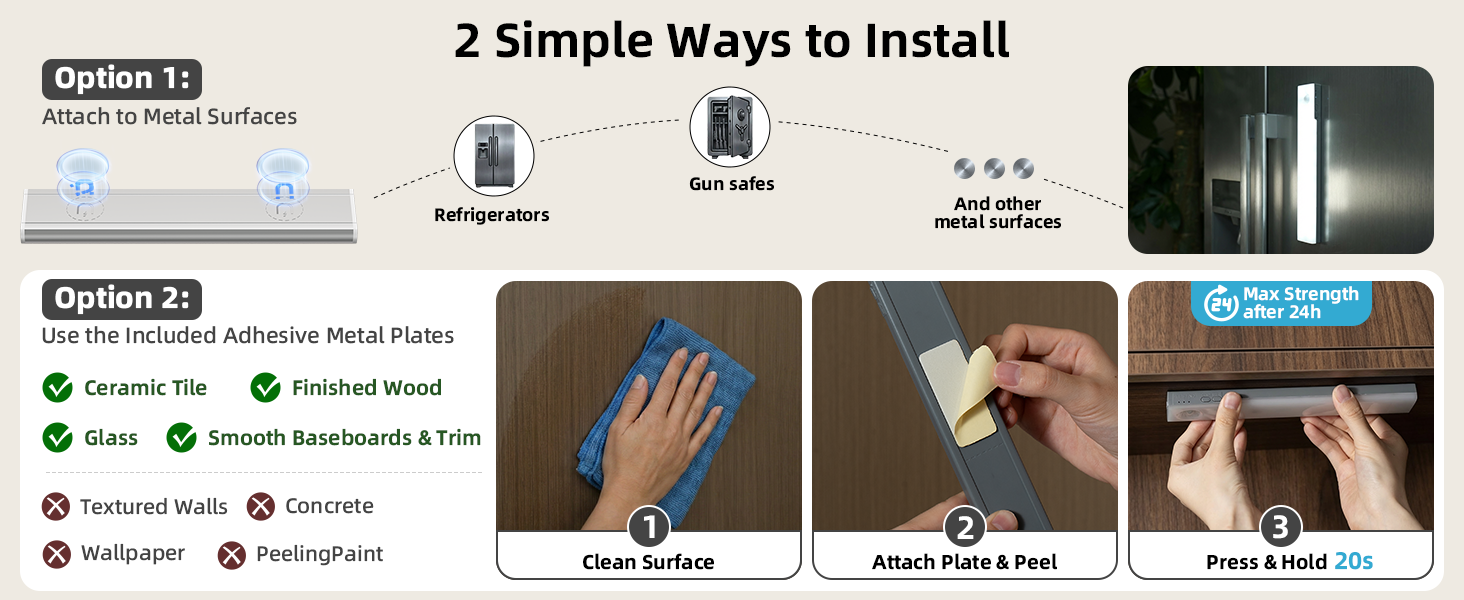 2 Simple Ways to Install

Option 1:
Attach to Metal Surfaces

Refrigerators
Gun safes
And other metal surfaces

Option 2:
Use the Included Adhesive Metal Plates

Ceramic Tile
Finished Wood
Glass
Smooth Baseboards & Trim

Textured Walls
Concrete
Wallpaper
PeelingPaint

1 Clean Surface

2 Attach Plate & Peel

24 Max Strength after 24h

3 Press & Hold 20s