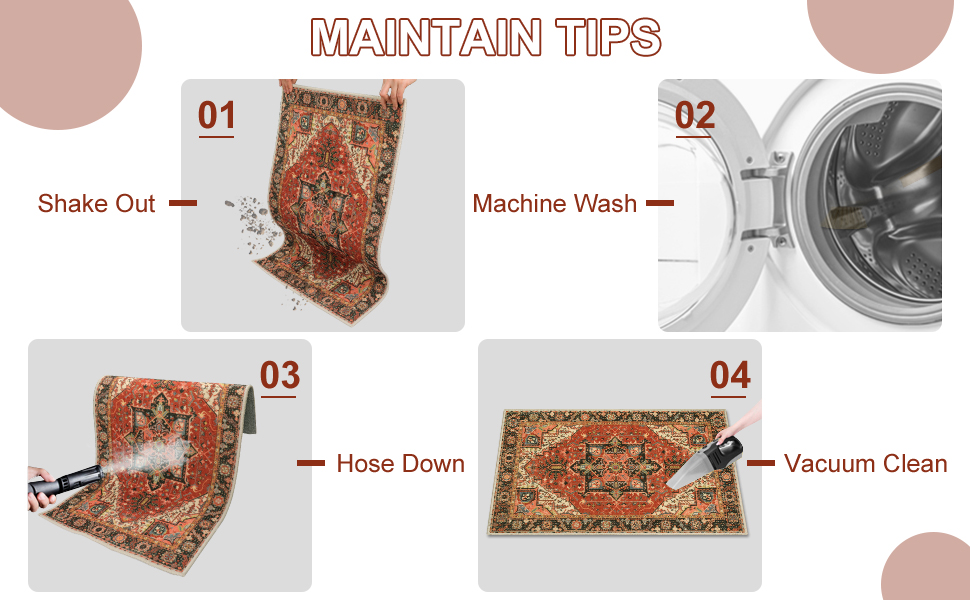 MAINTAIN TIPS

01

Shake Out

02

Machine Wash

03

Hose Down

04

Vacuum Clean