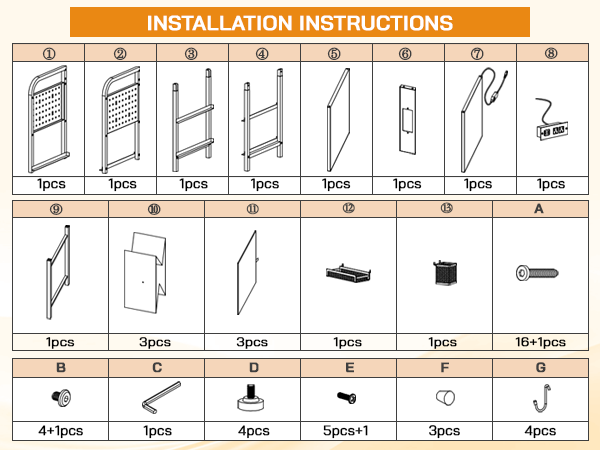 INSTALLATION INSTRUCTIONS

| ① | ② | ③ | ④ | ⑤ | ⑥ | ⑦ | ⑧ |
|---|---|---|---|---|---|---|---|
| 1pcs | 1pcs | 1pcs | 1pcs | 1pcs | 1pcs | 1pcs | 1pcs |

| ⑨ | ⑩ | ⑪ | ⑫ | ⑬ | A |
|---|---|---|---|---|---|
| 1pcs | 3pcs | 3pcs | 1pcs | 1pcs | 16+1pcs |

| B | C | D | E | F | G |
|---|---|---|---|---|---|
| 4+1pcs | 1pcs | 4pcs | 5pcs+1 | 3pcs | 4pcs |