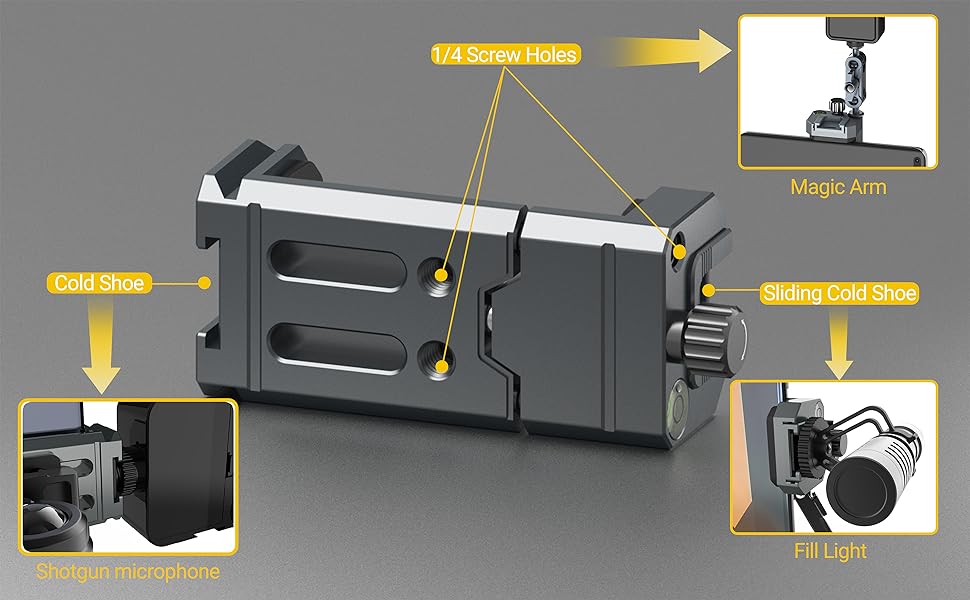 1/4 Screw Holes

Magic Arm

Cold Shoe

Sliding Cold Shoe

Shotgun microphone

Fill Light