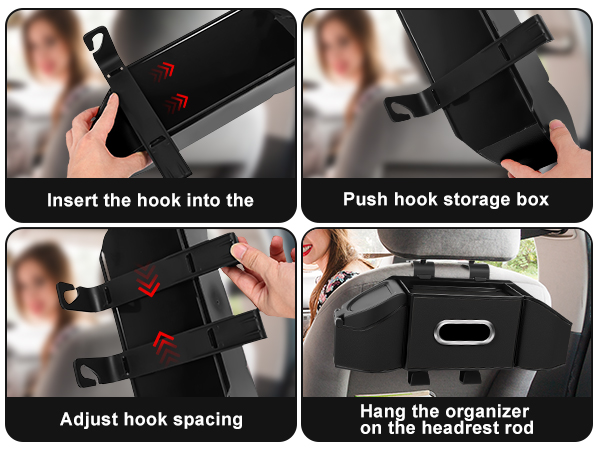 Insert the hook into the

Push hook storage box

Adjust hook spacing

Hang the organizer on the headrest rod