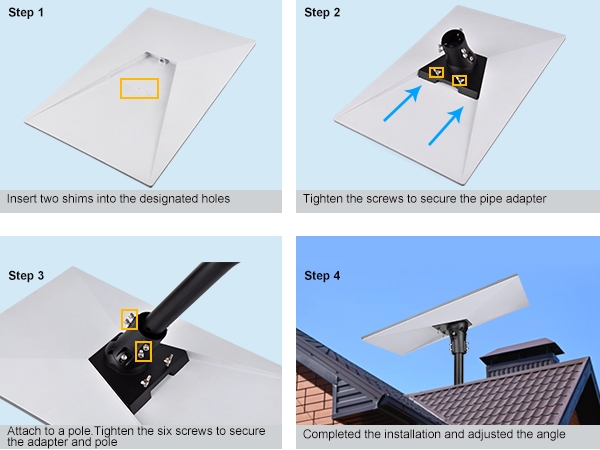 Step 1

Insert two shims into the designated holes

Step 2

Tighten the screws to secure the pipe adapter

Step 3

Attach to a pole.Tighten the six screws to secure the adapter and pole

Step 4

Completed the installation and adjusted the angle