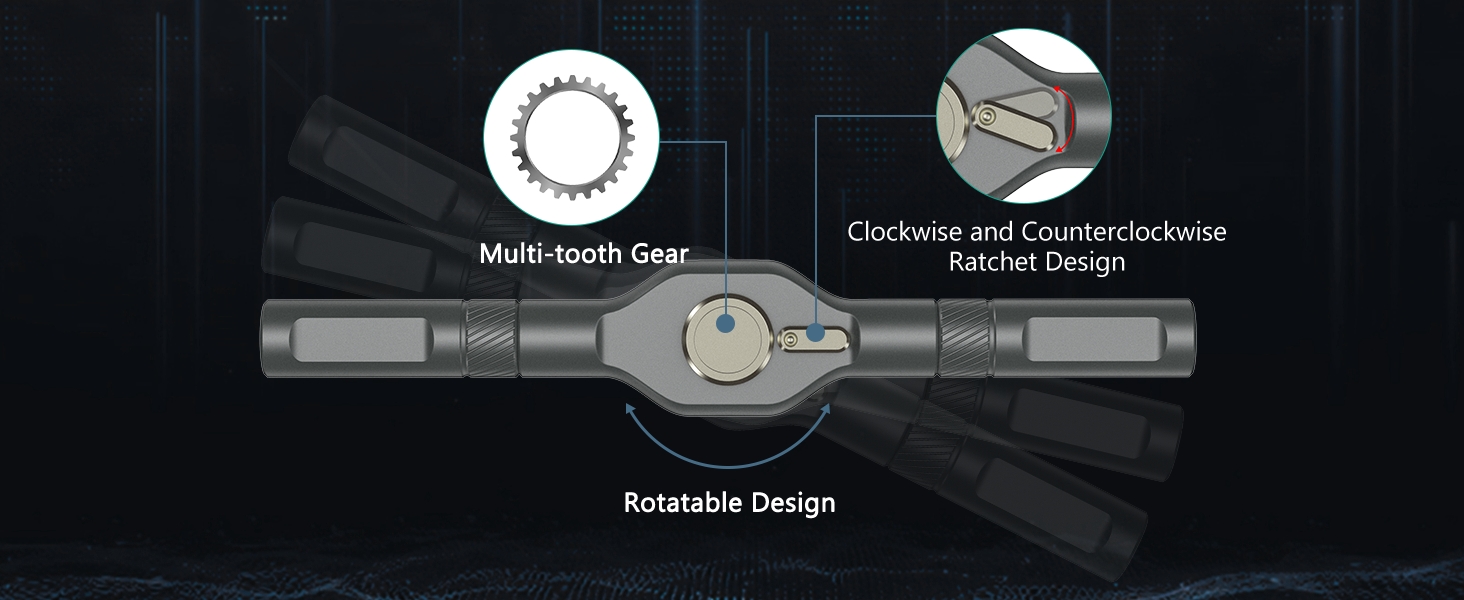 Multi-tooth Gear

Clockwise and Counterclockwise Ratchet Design

Rotatable Design